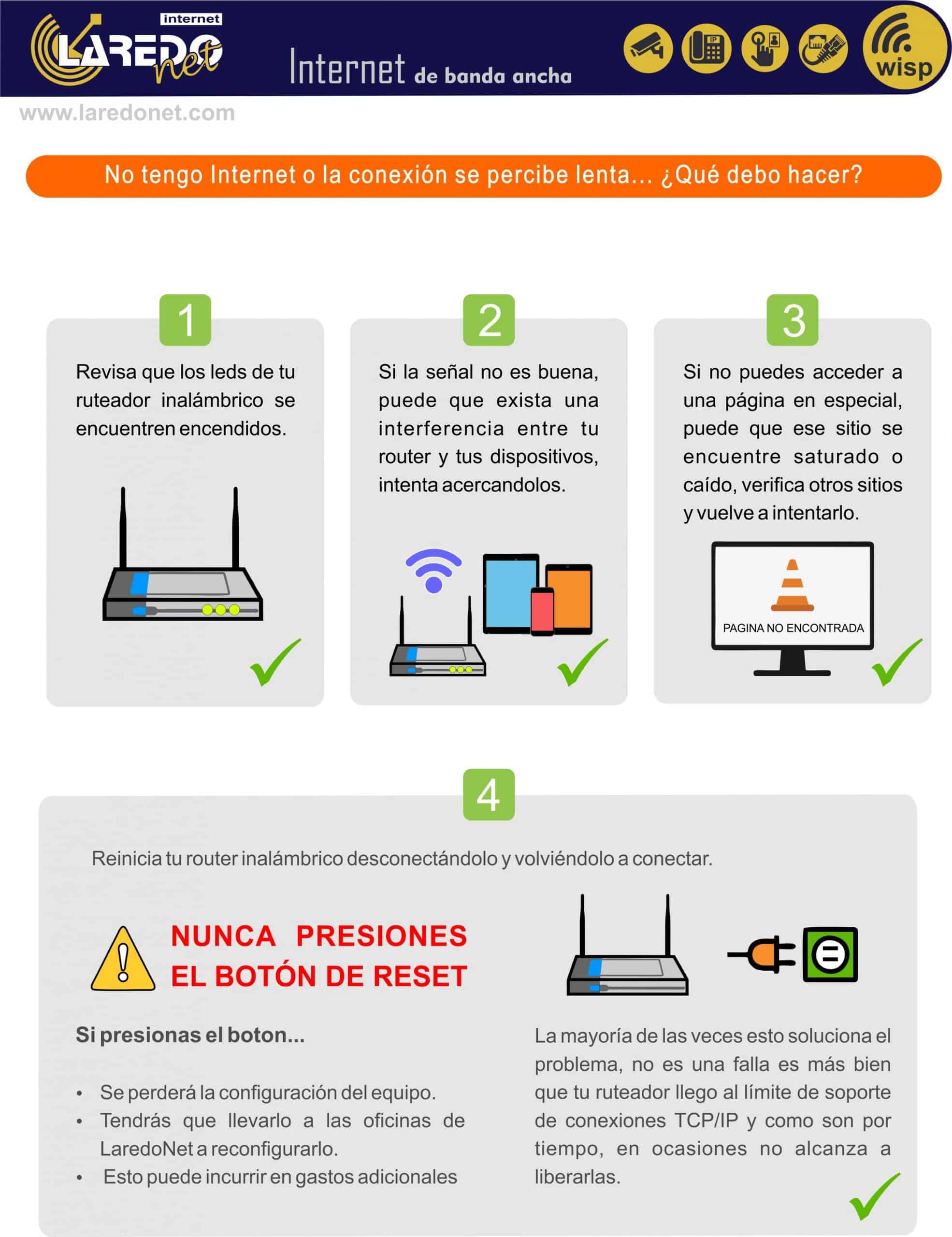 internet
LAREDO net

Internet de banda ancha

IP

wisp

www.laredonet.com

No tengo Internet o la conexión se percibe lenta... ¿Qué debo hacer?

1

Revisa que los leds de tu ruteador inalámbrico se encuentren encendidos.

2

Si la señal no es buena, puede que exista una interferencia entre tu router y tus dispositivos, intenta acercandolos.

3

Si no puedes acceder a una página en especial, puede que ese sitio se encuentre saturado o caído, verifica otros sitios y vuelve a intentarlo.

PAGINA NO ENCONTRADA

4

Reinicia tu router inalámbrico desconectándolo y volviéndolo a conectar.

NUNCA PRESIONES EL BOTÓN DE RESET

Si presionas el boton...

• Se perderá la configuración del equipo.
• Tendrás que llevarlo a las oficinas de LaredoNet a reconfigurarlo.
• Esto puede incurrir en gastos adicionales

La mayoría de las veces esto soluciona el problema, no es una falla es más bien que tu ruteador llego al límite de soporte de conexiones TCP/IP y como son por tiempo, en ocasiones no alcanza a liberarlas.